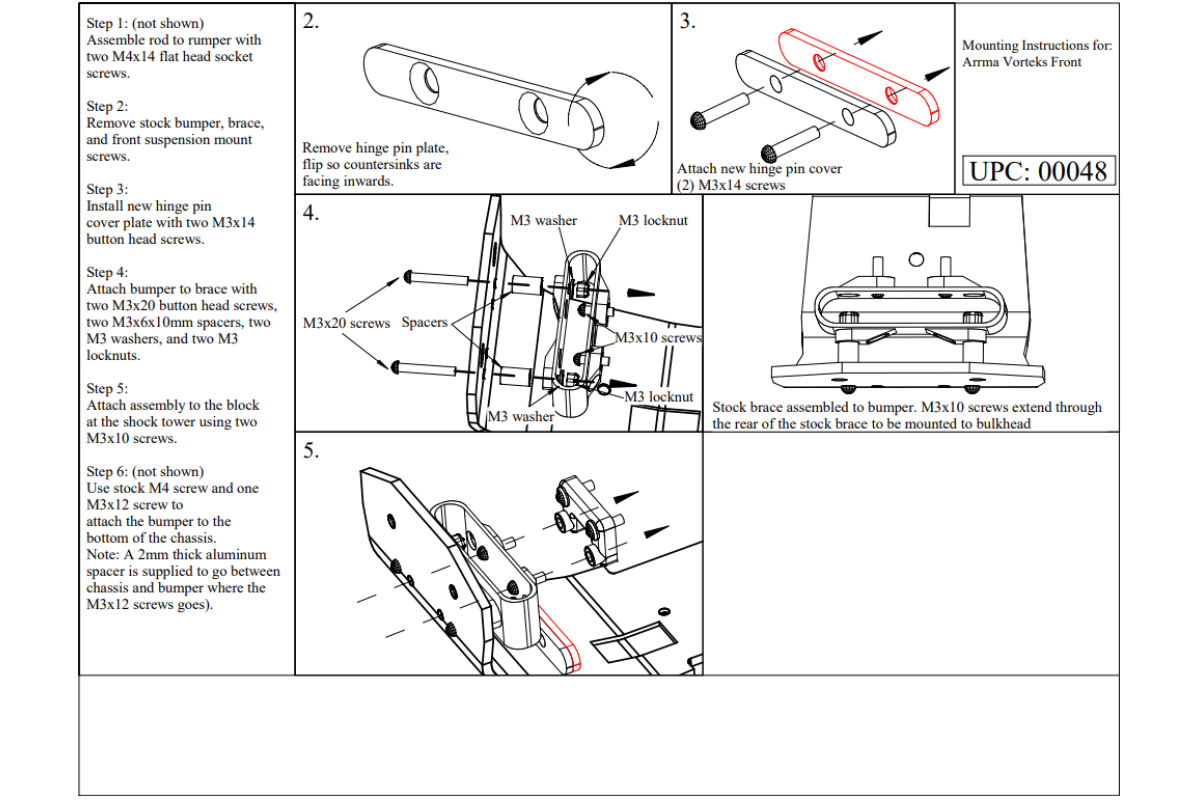 Step 1: (not shown)
Assemble rod to rumper with two M4x14 flat head socket screws.

Step 2:
Remove stock bumper, brace, and front suspension mount screws.

Step 3:
Install new hinge pin cover plate with two M3x14 button head screws.

Step 4:
Attach bumper to brace with two M3x20 button head screws, two M3x6x10mm spacers, two M3 washers, and two M3 locknuts.

Step 5:
Attach assembly to the block at the shock tower using two M3x10 screws.

Step 6: (not shown)
Use stock M4 screw and one M3x12 screw to attach the bumper to the bottom of the chassis.
Note: A 2mm thick aluminum spacer is supplied to go between chassis and bumper where the M3x12 screws goes).

2.

Remove hinge pin plate, flip so countersinks are facing inwards.

3.

Attach new hinge pin cover (2) M3x14 screws

Mounting Instructions for: Arrma Vorteks Front

UPC: 00048

4.

M3 washer
M3 locknut
M3x20 screws
Spacers
M3x10 screws
M3 locknut
M3 washer

Stock brace assembled to bumper. M3x10 screws extend through the rear of the stock brace to be mounted to bulkhead

5.